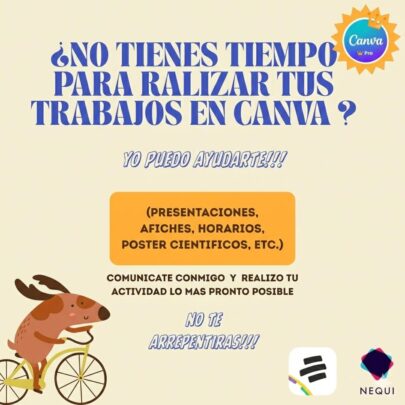 Canva Pro

¿NO TIENES TIEMPO PARA RALIZAR TUS TRABAJOS EN CANVA ?

YO PUEDO AYUDARTE!!!

(PRESENTACIONES, AFICHES, HORARIOS, POSTER CIENTIFICOS, ETC.)

COMUNICATE CONMIGO Y REALIZO TU ACTIVIDAD LO MAS PRONTO POSIBLE

NO TE ARREPENTIRAS!!!

NEQUI